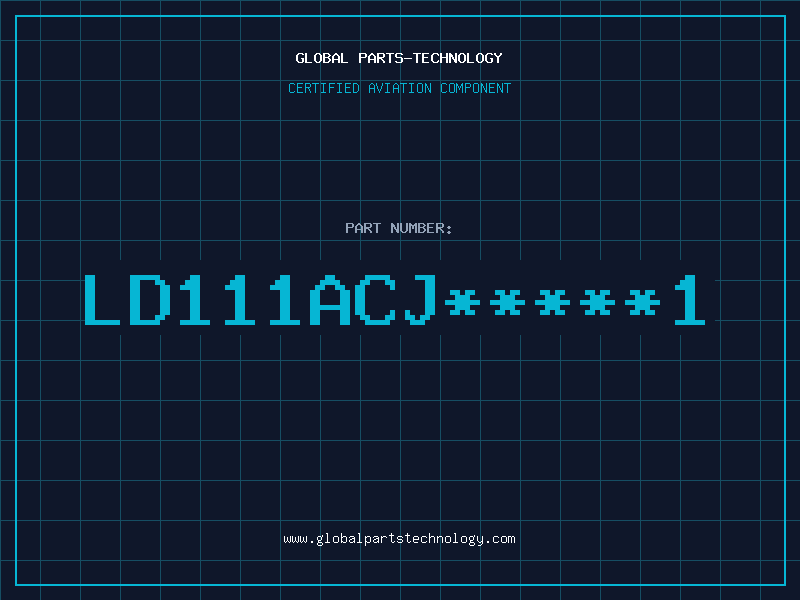 GLOBAL PARTS-TECHNOLOGY

CERTIFIED AVIATION COMPONENT

PART NUMBER:

LD111ACJ*****1

www.globalpartstechnology.com