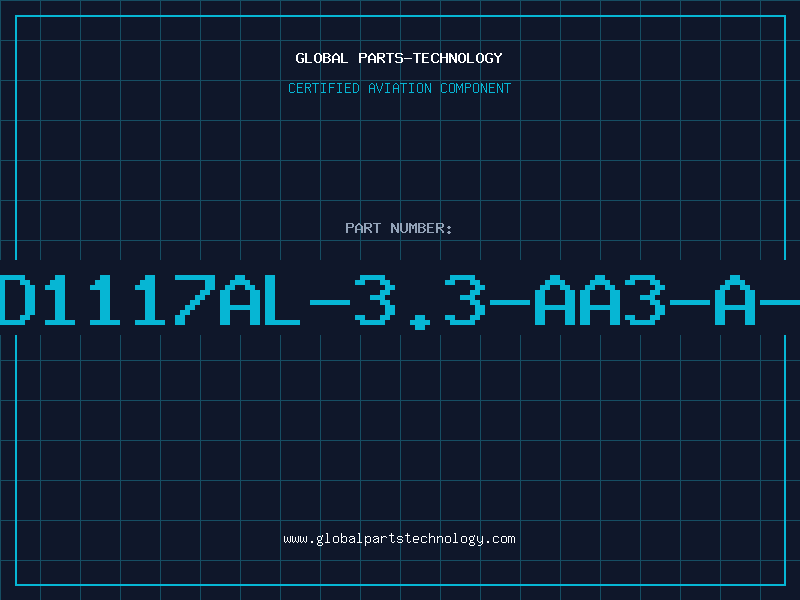 GLOBAL PARTS-TECHNOLOGY

CERTIFIED AVIATION COMPONENT

PART NUMBER:

D1117AL-3.3-AA3-A-

www.globalpartstechnology.com