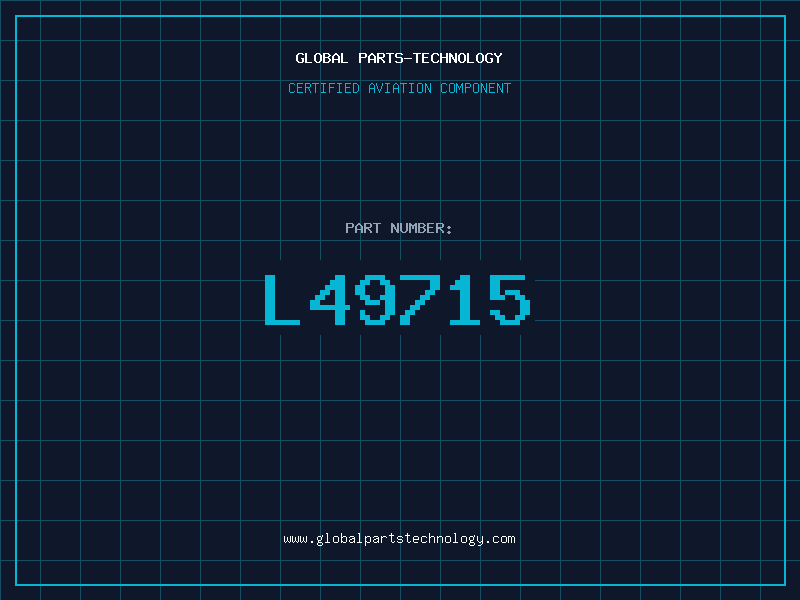 GLOBAL PARTS-TECHNOLOGY

CERTIFIED AVIATION COMPONENT

PART NUMBER:

L49715

www.globalpartstechnology.com