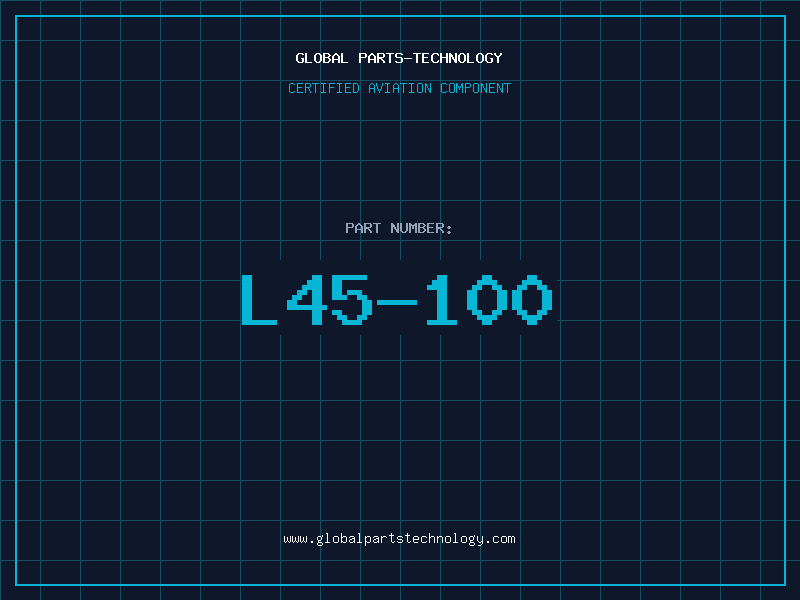 GLOBAL PARTS-TECHNOLOGY

CERTIFIED AVIATION COMPONENT

PART NUMBER:

L45-100

www.globalpartstechnology.com