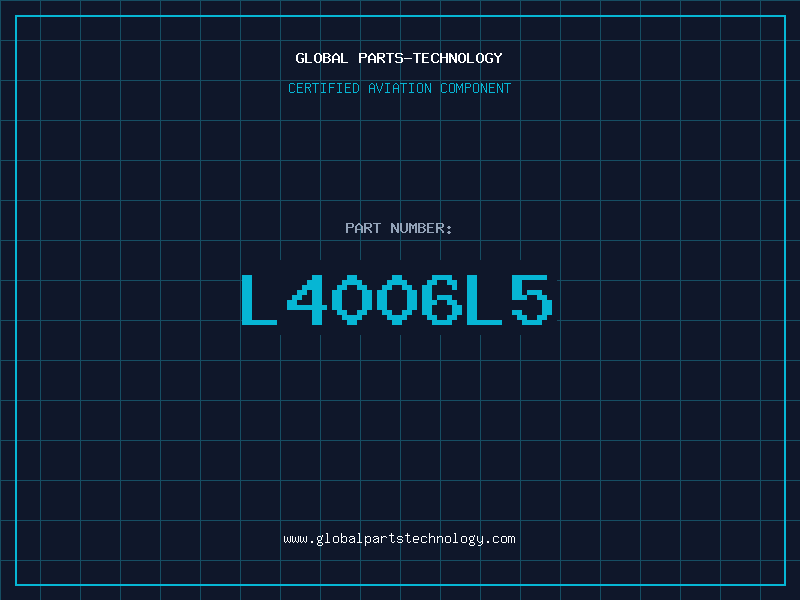 GLOBAL PARTS-TECHNOLOGY

CERTIFIED AVIATION COMPONENT

PART NUMBER:

L4006L5

www.globalpartstechnology.com