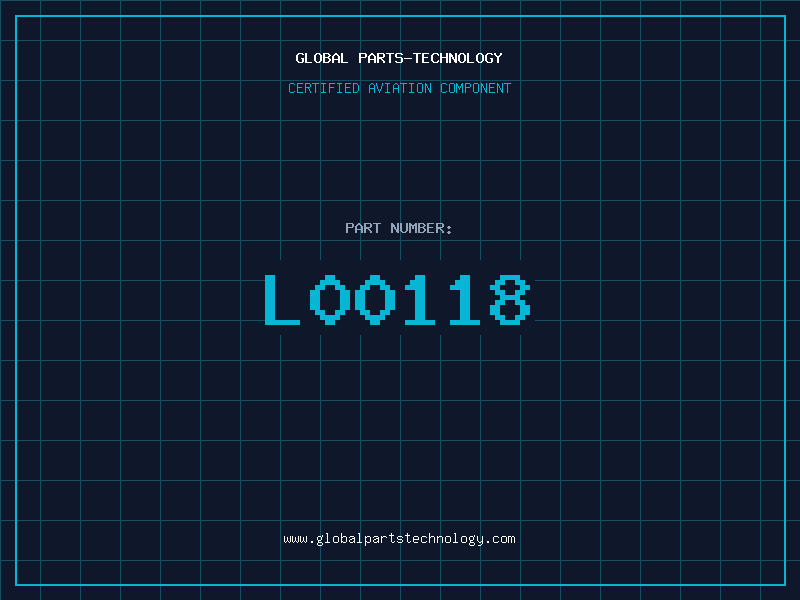 GLOBAL PARTS-TECHNOLOGY

CERTIFIED AVIATION COMPONENT

PART NUMBER:

L00118

www.globalpartstechnology.com