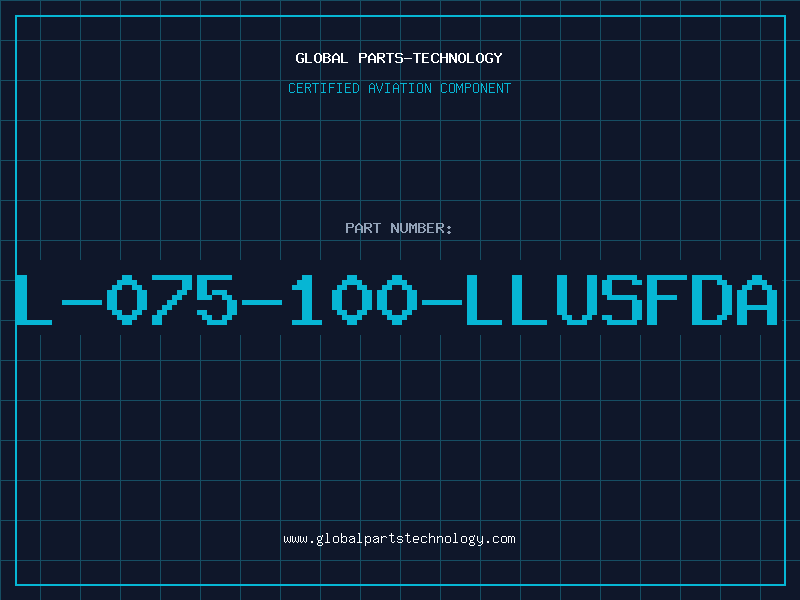 GLOBAL PARTS-TECHNOLOGY

CERTIFIED AVIATION COMPONENT

PART NUMBER:

L-075-100-LLUSFDA

www.globalpartstechnology.com