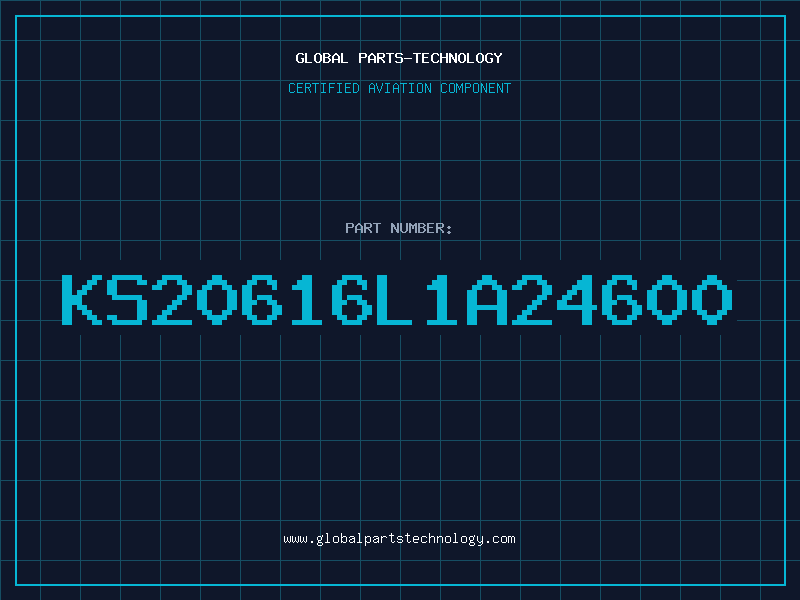 GLOBAL PARTS-TECHNOLOGY
CERTIFIED AVIATION COMPONENT

PART NUMBER:
KS20616L1A24600

www.globalpartstechnology.com