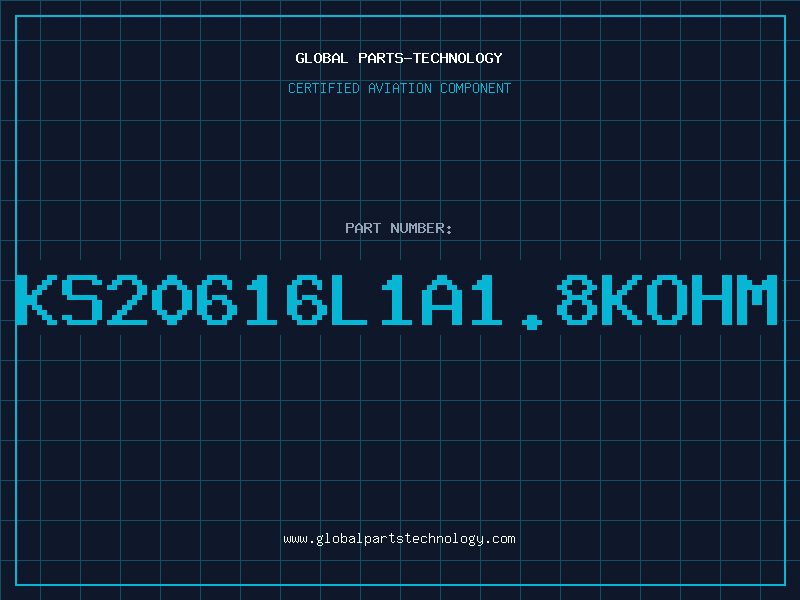 GLOBAL PARTS-TECHNOLOGY
CERTIFIED AVIATION COMPONENT

PART NUMBER:

KS20616L1A1.8KOHM

www.globalpartstechnology.com