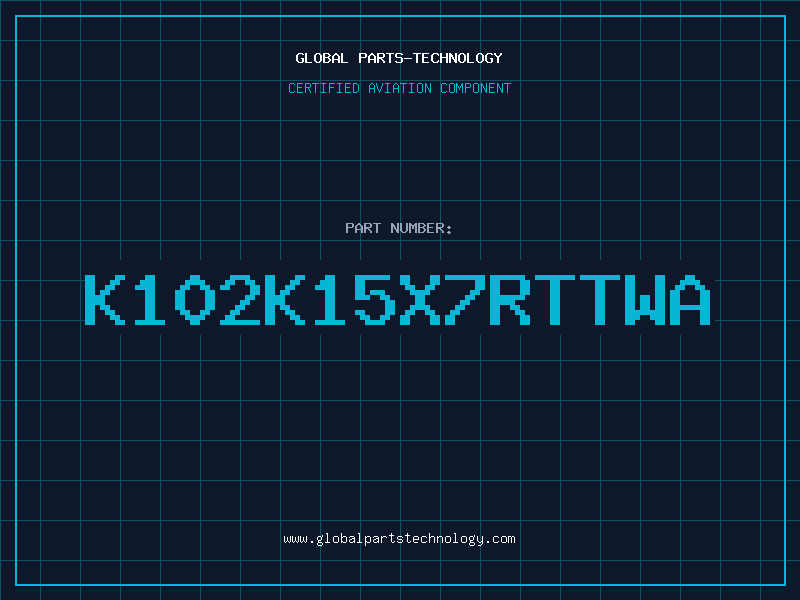 GLOBAL PARTS-TECHNOLOGY

CERTIFIED AVIATION COMPONENT

PART NUMBER:

K102K15X7RTTWA

www.globalpartstechnology.com