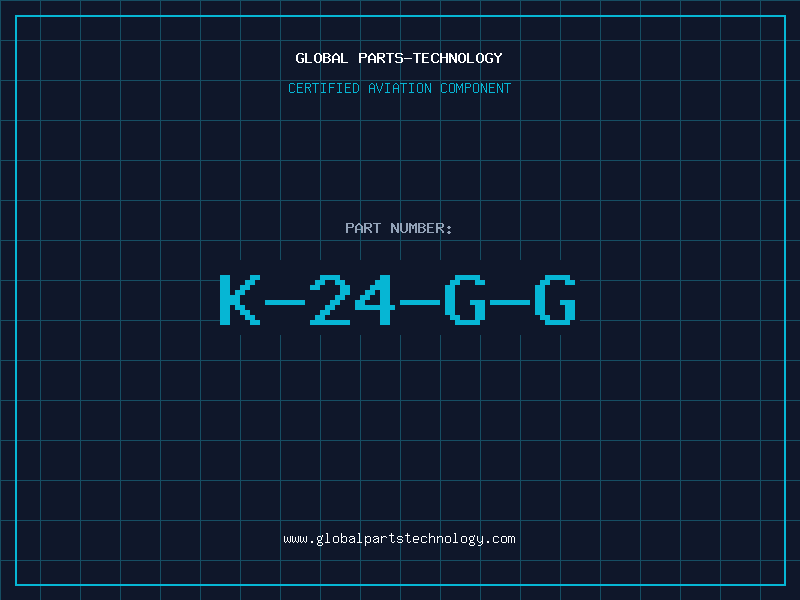 GLOBAL PARTS-TECHNOLOGY

CERTIFIED AVIATION COMPONENT

PART NUMBER:

K-24-G-G

www.globalpartstechnology.com