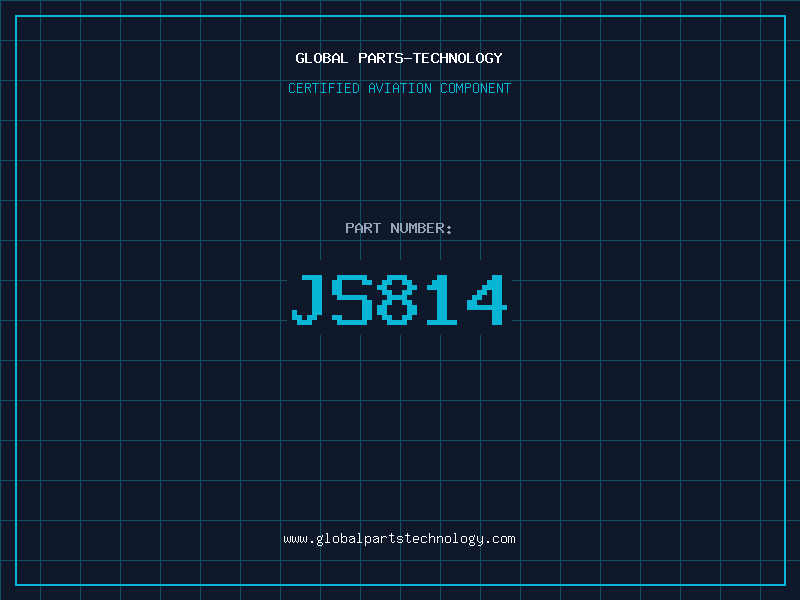 GLOBAL PARTS-TECHNOLOGY

CERTIFIED AVIATION COMPONENT

PART NUMBER:

JS814

www.globalpartstechnology.com