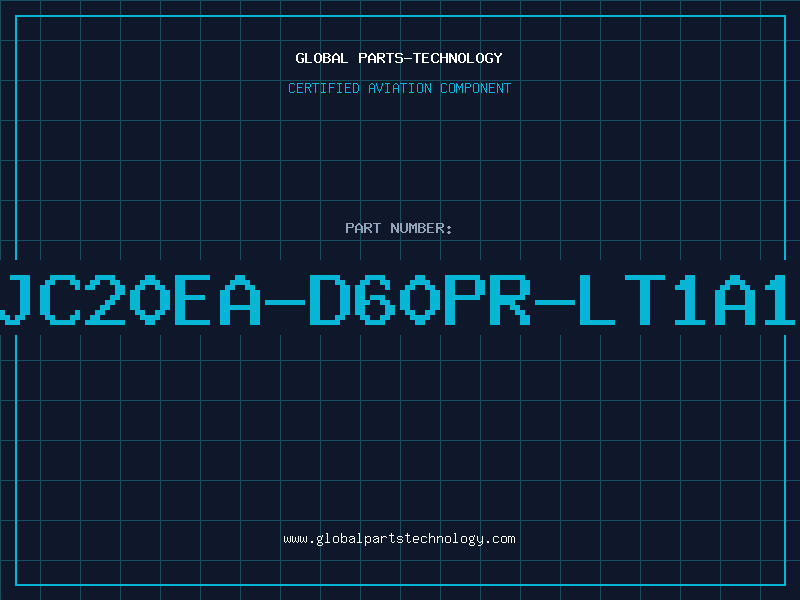 GLOBAL PARTS-TECHNOLOGY

CERTIFIED AVIATION COMPONENT

PART NUMBER:

JC20EA-D60PR-LT1A1

www.globalpartstechnology.com