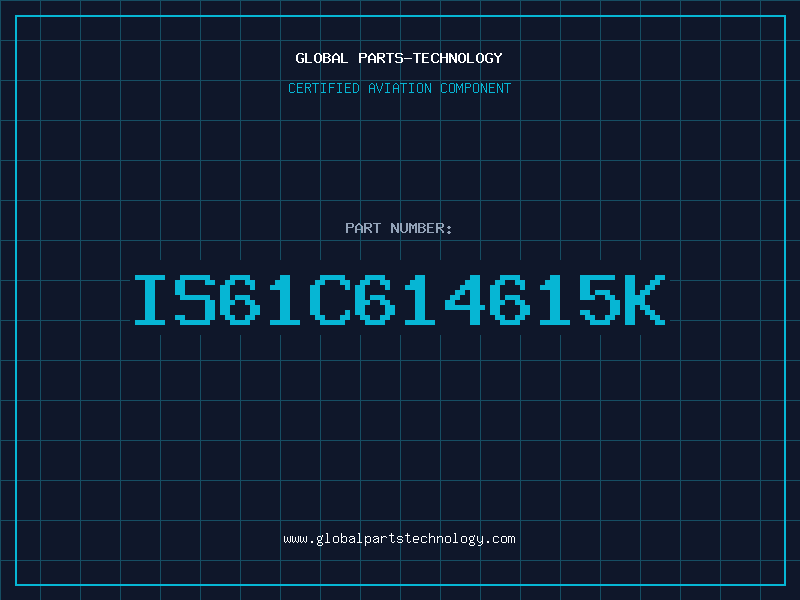 GLOBAL PARTS-TECHNOLOGY
CERTIFIED AVIATION COMPONENT

PART NUMBER:
IS61C614615K

www.globalpartstechnology.com