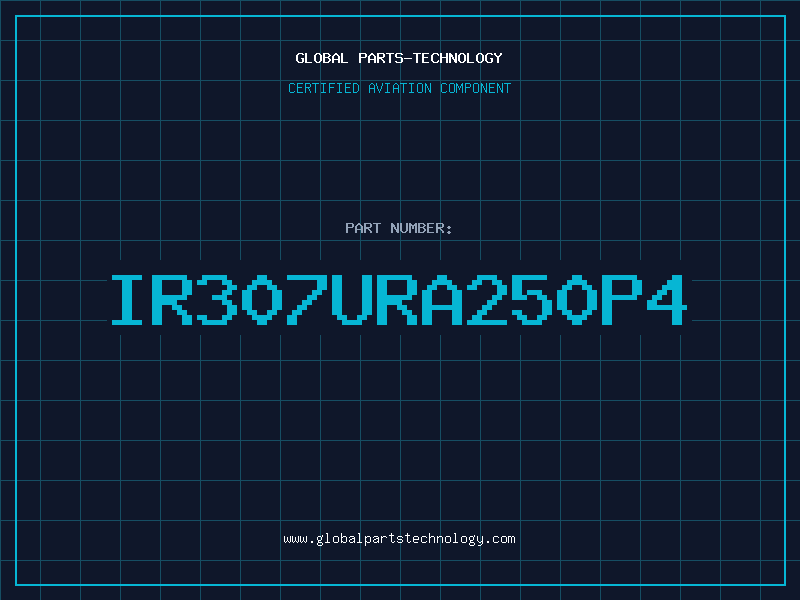 GLOBAL PARTS-TECHNOLOGY

CERTIFIED AVIATION COMPONENT

PART NUMBER:

IR307URA250P4

www.globalpartstechnology.com