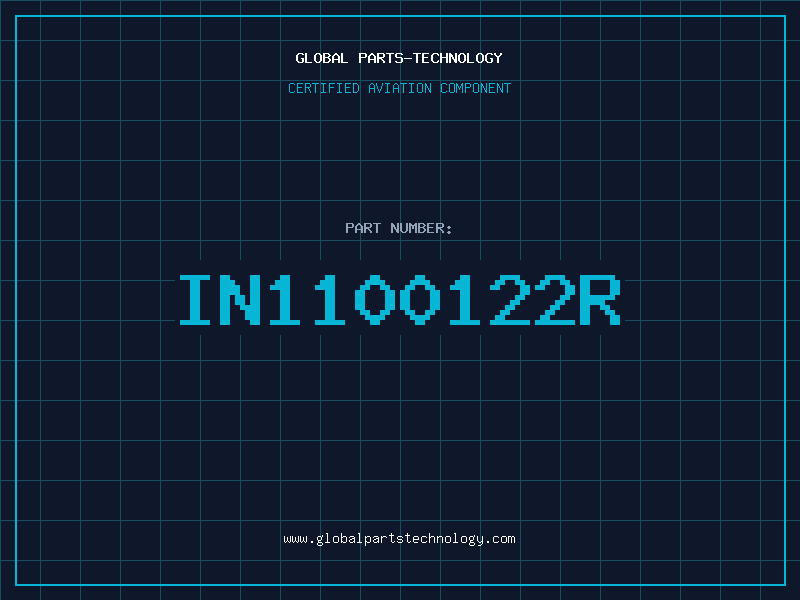 GLOBAL PARTS-TECHNOLOGY
CERTIFIED AVIATION COMPONENT

PART NUMBER:
IN1100122R

www.globalpartstechnology.com