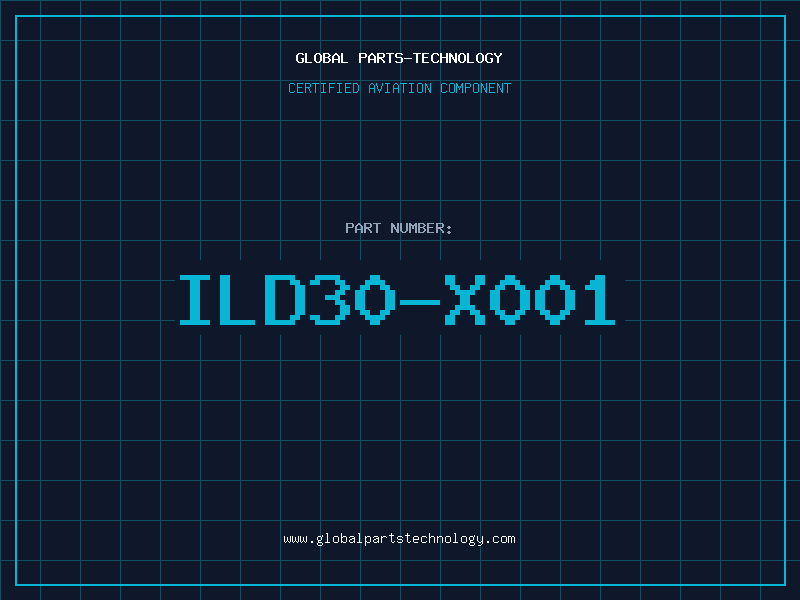 GLOBAL PARTS-TECHNOLOGY

CERTIFIED AVIATION COMPONENT

PART NUMBER:

ILD30-X001

www.globalpartstechnology.com