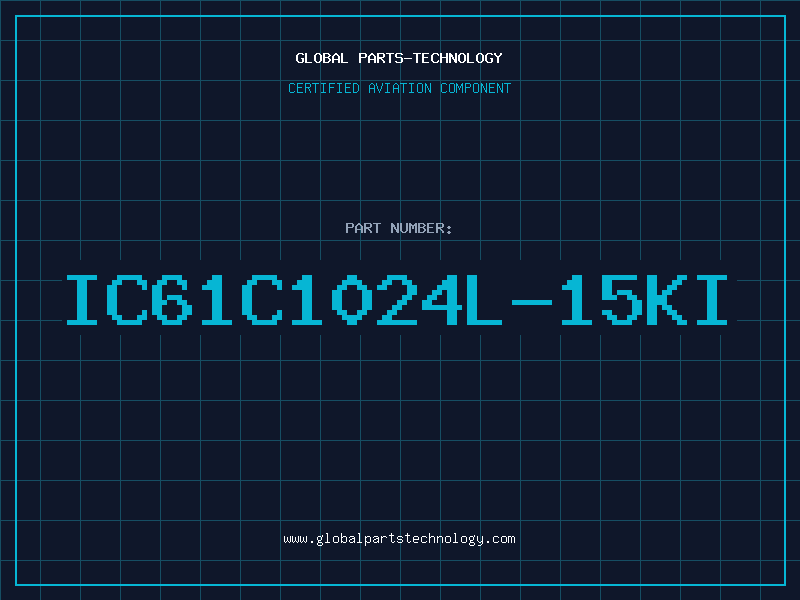 GLOBAL PARTS-TECHNOLOGY

CERTIFIED AVIATION COMPONENT

PART NUMBER:

IC61C1024L-15KI

www.globalpartstechnology.com