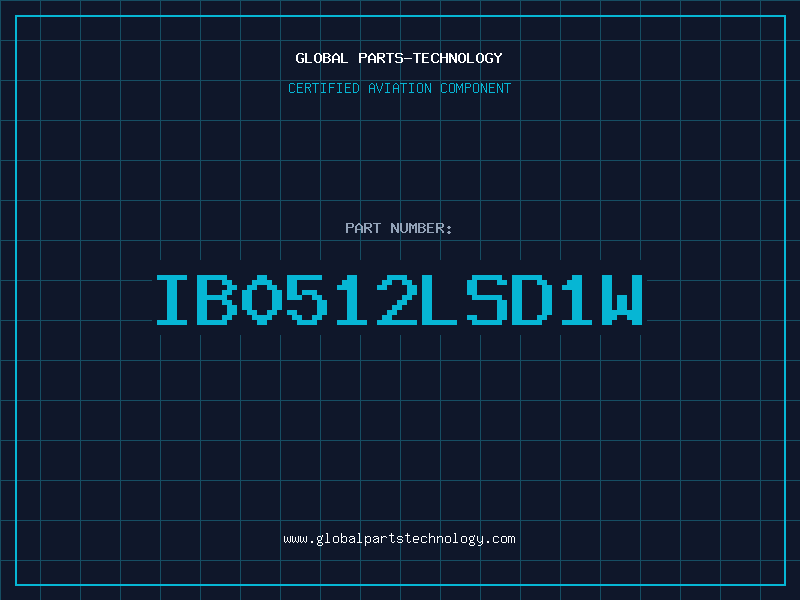 GLOBAL PARTS-TECHNOLOGY

CERTIFIED AVIATION COMPONENT

PART NUMBER:

IB0512LSD1W

www.globalpartstechnology.com