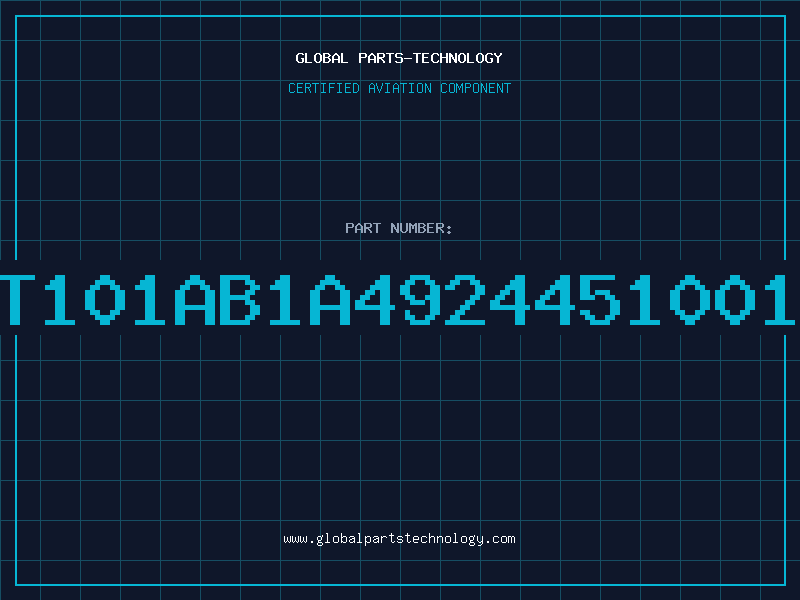 GLOBAL PARTS-TECHNOLOGY

CERTIFIED AVIATION COMPONENT

PART NUMBER:

T101AB1A4924451001

www.globalpartstechnology.com