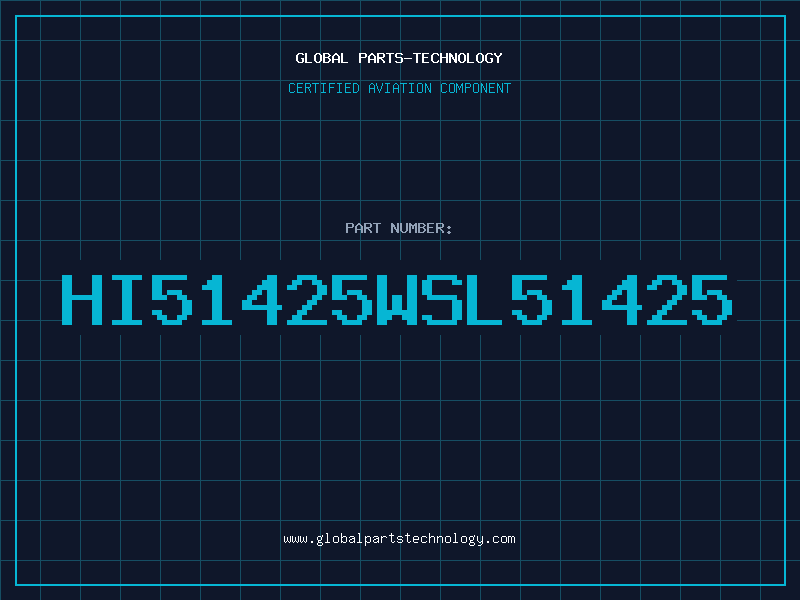 GLOBAL PARTS-TECHNOLOGY

CERTIFIED AVIATION COMPONENT

PART NUMBER:

HI51425WSL51425

www.globalpartstechnology.com