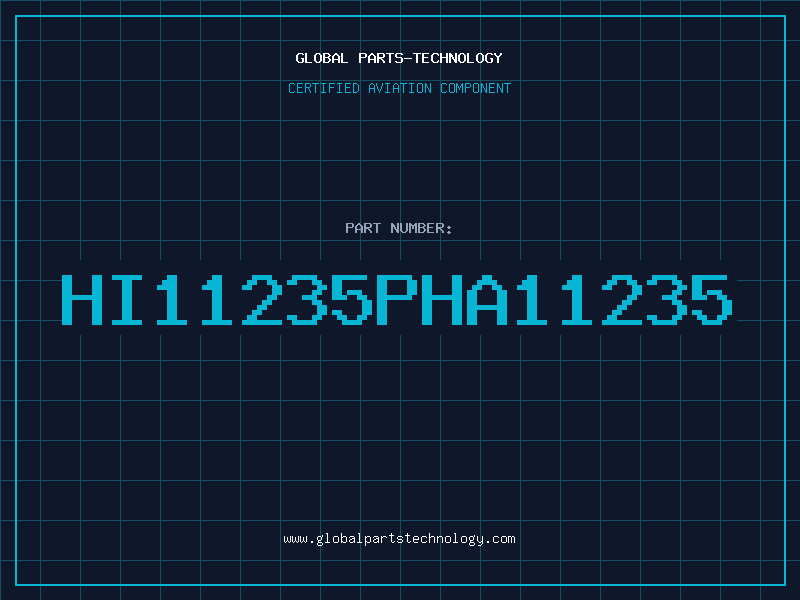 GLOBAL PARTS-TECHNOLOGY

CERTIFIED AVIATION COMPONENT

PART NUMBER:

HI11235PHA11235

www.globalpartstechnology.com