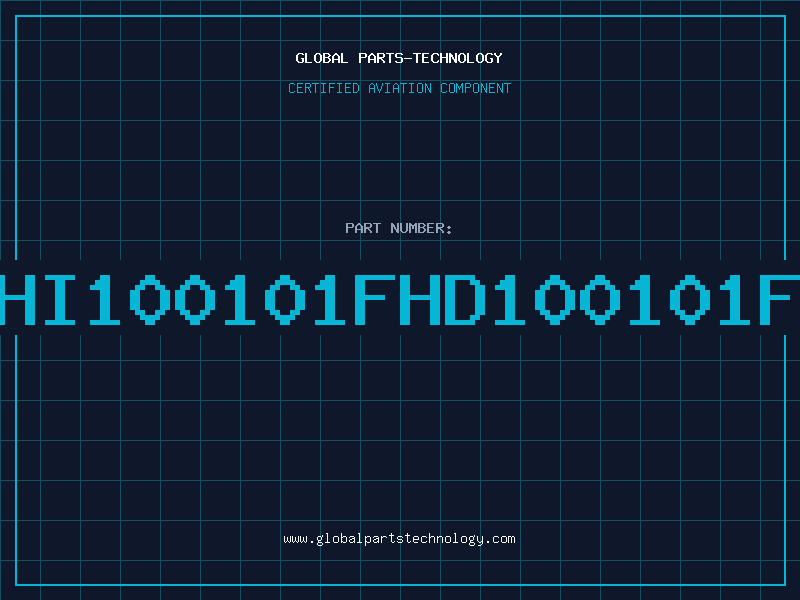 GLOBAL PARTS-TECHNOLOGY

CERTIFIED AVIATION COMPONENT

PART NUMBER:

HI100101FHD100101F

www.globalpartstechnology.com