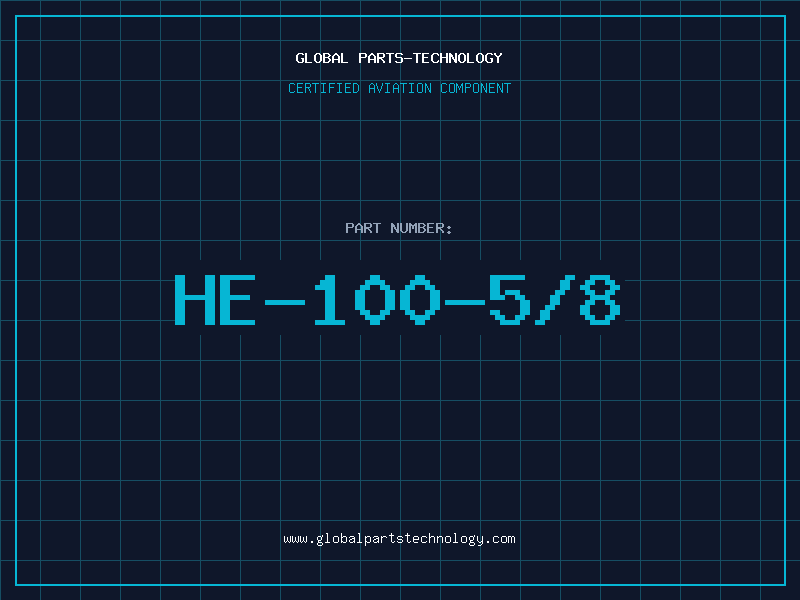 GLOBAL PARTS-TECHNOLOGY

CERTIFIED AVIATION COMPONENT

PART NUMBER:

HE-100-5/8

www.globalpartstechnology.com