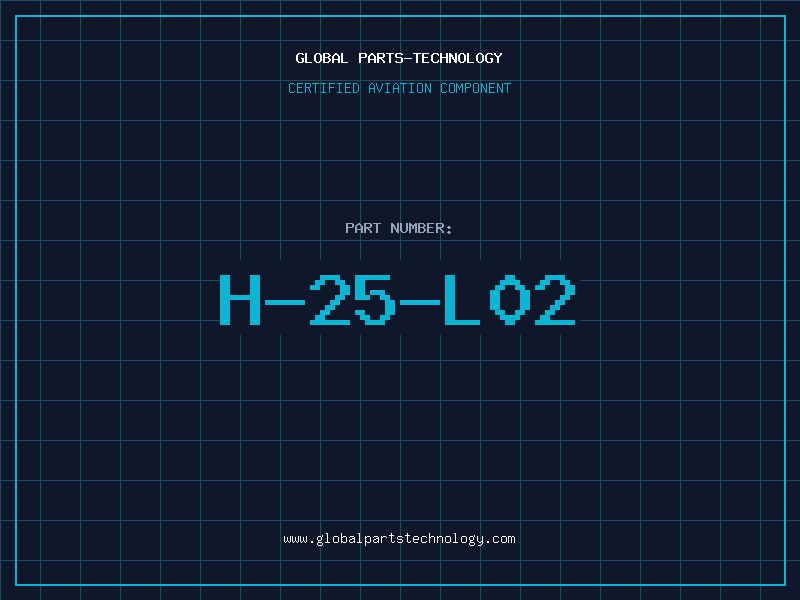 GLOBAL PARTS-TECHNOLOGY

CERTIFIED AVIATION COMPONENT

PART NUMBER:

H-25-L02

www.globalpartstechnology.com