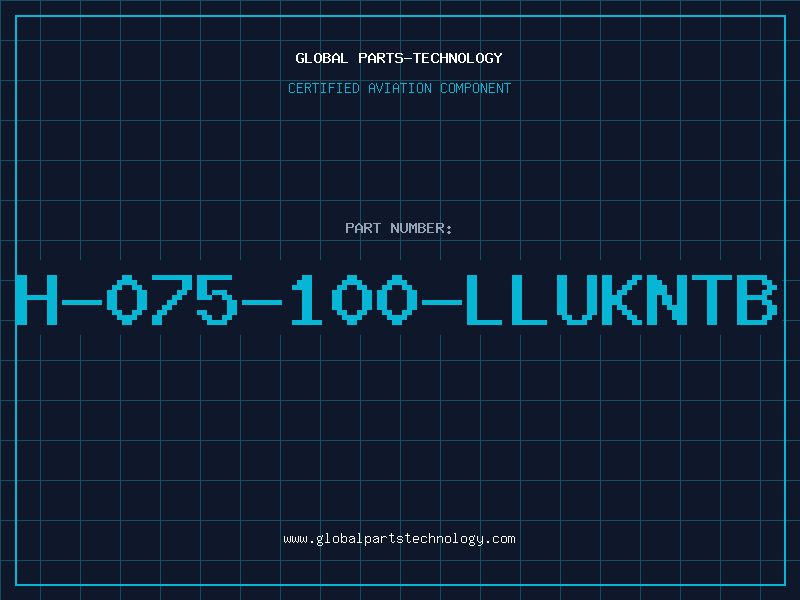 GLOBAL PARTS-TECHNOLOGY

CERTIFIED AVIATION COMPONENT

PART NUMBER:

H-075-100-LLUKNTB

www.globalpartstechnology.com