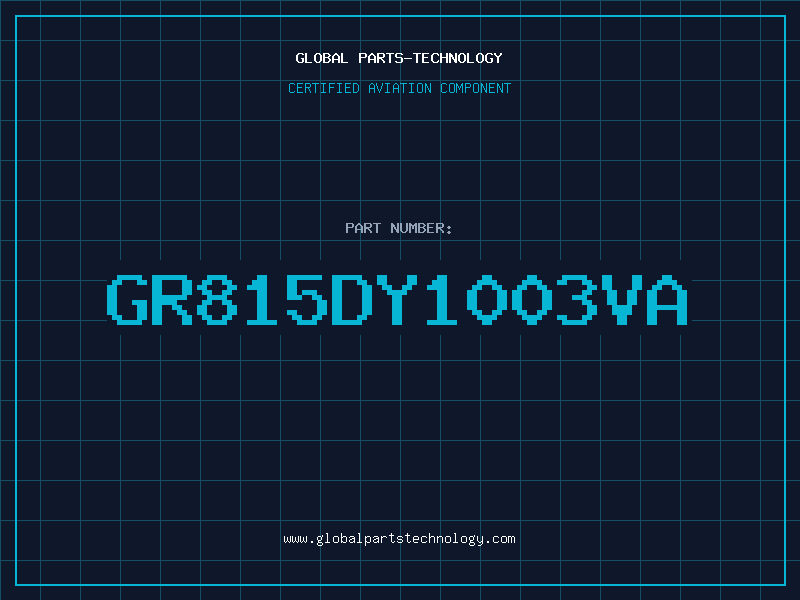 GLOBAL PARTS-TECHNOLOGY
CERTIFIED AVIATION COMPONENT

PART NUMBER:
GR815DY1003VA

www.globalpartstechnology.com