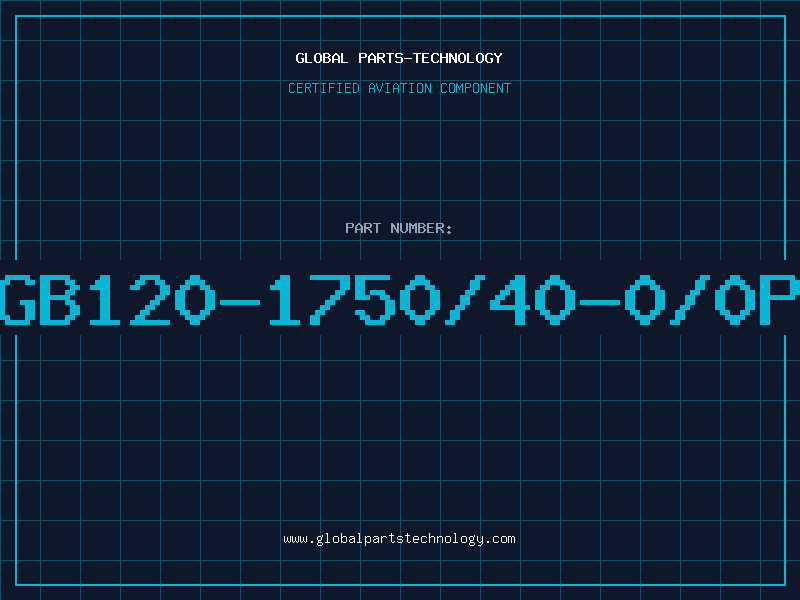 GLOBAL PARTS-TECHNOLOGY

CERTIFIED AVIATION COMPONENT

PART NUMBER:

GB120-1750/40-0/0P

www.globalpartstechnology.com