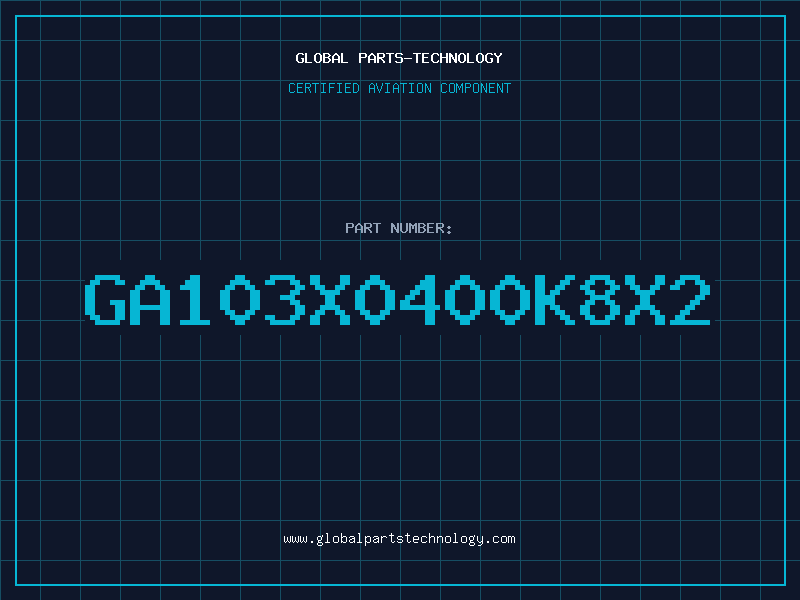 GLOBAL PARTS-TECHNOLOGY

CERTIFIED AVIATION COMPONENT

PART NUMBER:

GA103X0400K8X2

www.globalpartstechnology.com