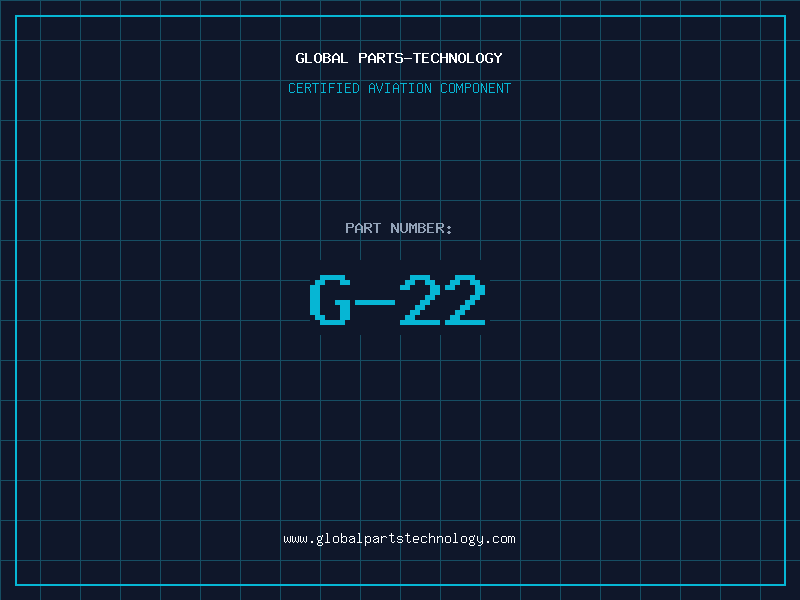 GLOBAL PARTS-TECHNOLOGY

CERTIFIED AVIATION COMPONENT

PART NUMBER:

G-22

www.globalpartstechnology.com