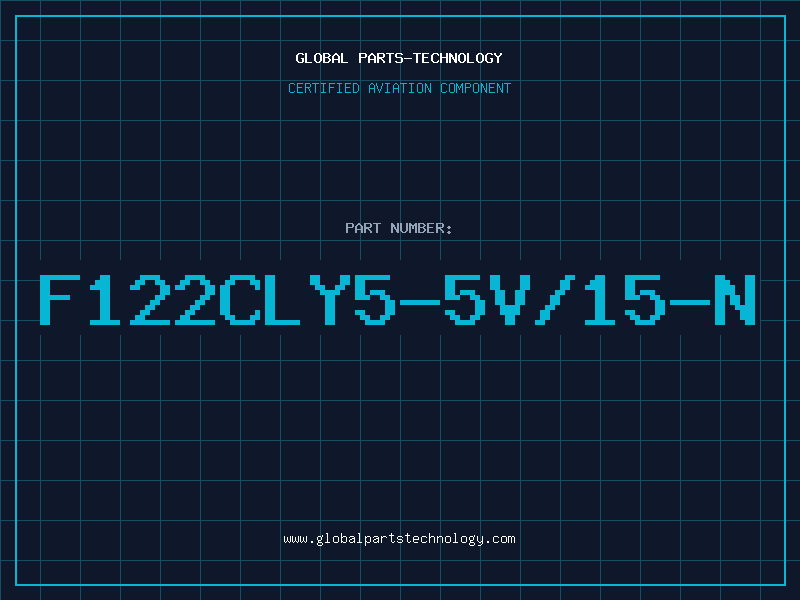 GLOBAL PARTS-TECHNOLOGY

CERTIFIED AVIATION COMPONENT

PART NUMBER:

F122CLY5-5V/15-N

www.globalpartstechnology.com