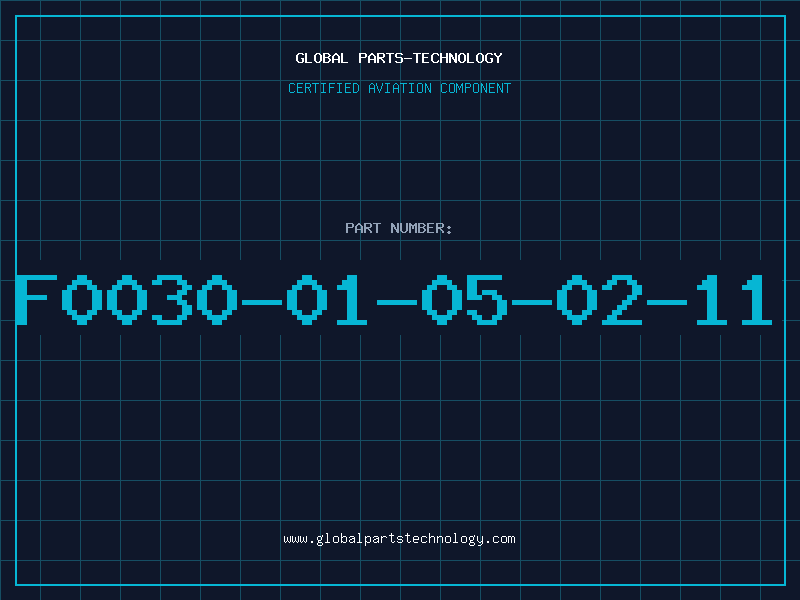 GLOBAL PARTS-TECHNOLOGY

CERTIFIED AVIATION COMPONENT

PART NUMBER:

F0030-01-05-02-11

www.globalpartstechnology.com