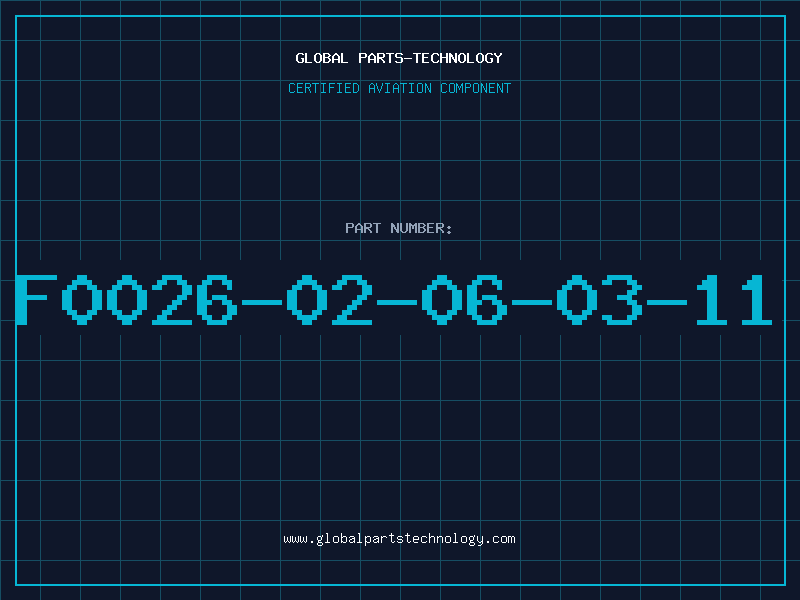 GLOBAL PARTS-TECHNOLOGY

CERTIFIED AVIATION COMPONENT

PART NUMBER:

F0026-02-06-03-11

www.globalpartstechnology.com