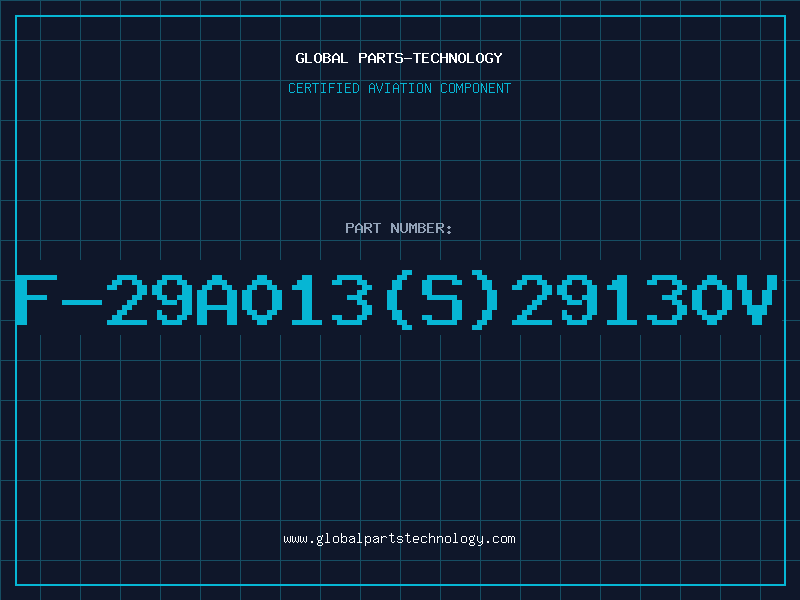 GLOBAL PARTS-TECHNOLOGY
CERTIFIED AVIATION COMPONENT

PART NUMBER:
F-29A013(S)29130V

www.globalpartstechnology.com