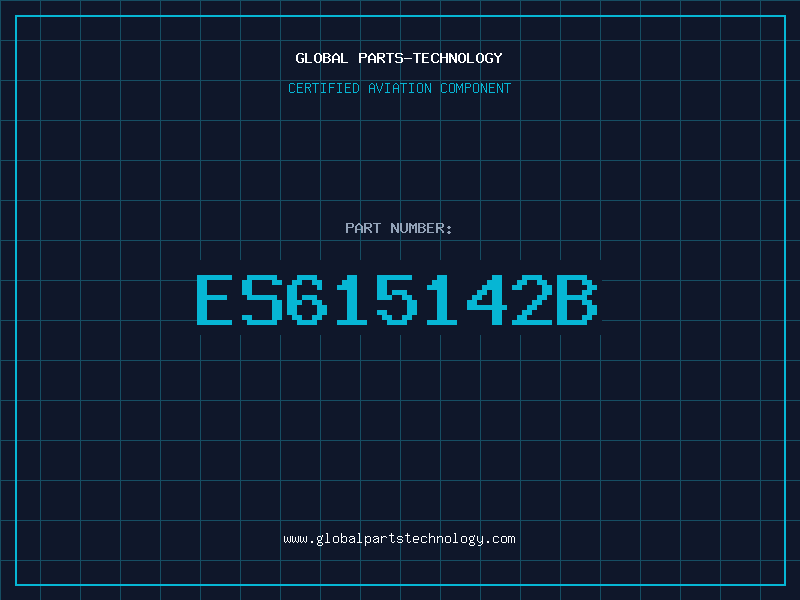 GLOBAL PARTS-TECHNOLOGY

CERTIFIED AVIATION COMPONENT

PART NUMBER:

ES615142B

www.globalpartstechnology.com