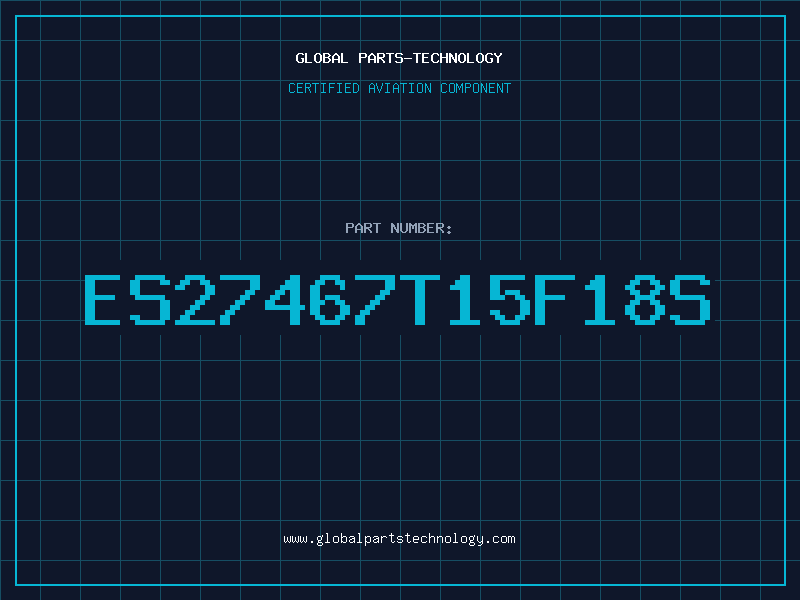 GLOBAL PARTS-TECHNOLOGY

CERTIFIED AVIATION COMPONENT

PART NUMBER:

ES27467T15F18S

www.globalpartstechnology.com