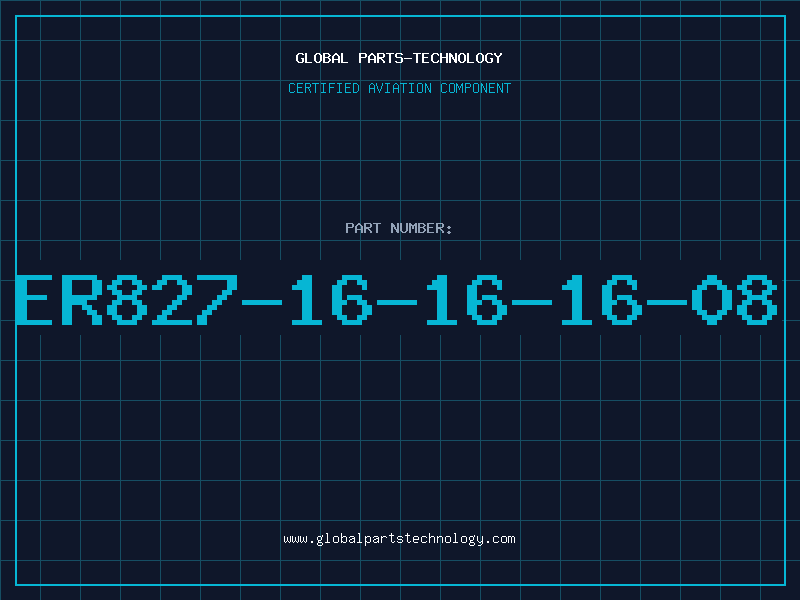 GLOBAL PARTS-TECHNOLOGY

CERTIFIED AVIATION COMPONENT

PART NUMBER:

ER827-16-16-16-08

www.globalpartstechnology.com