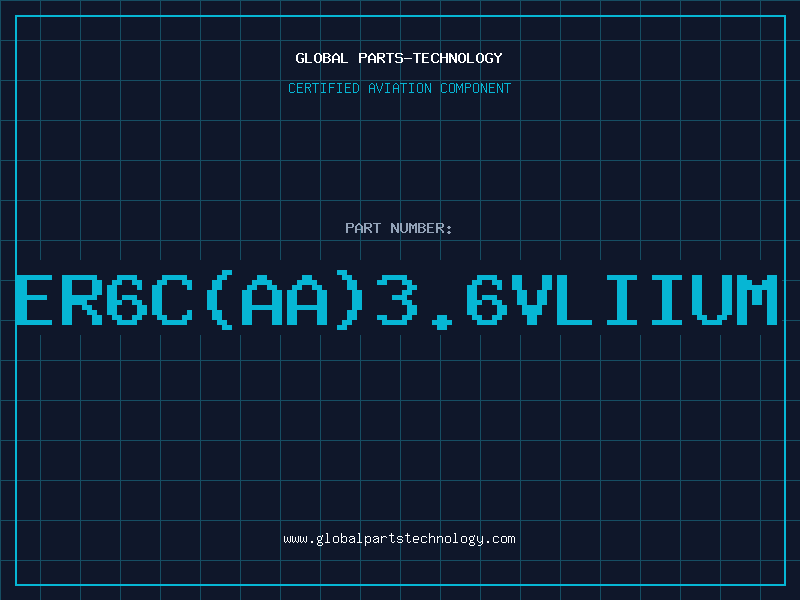 GLOBAL PARTS-TECHNOLOGY

CERTIFIED AVIATION COMPONENT

PART NUMBER:

ER6C(AA)3.6VLIIUM

www.globalpartstechnology.com