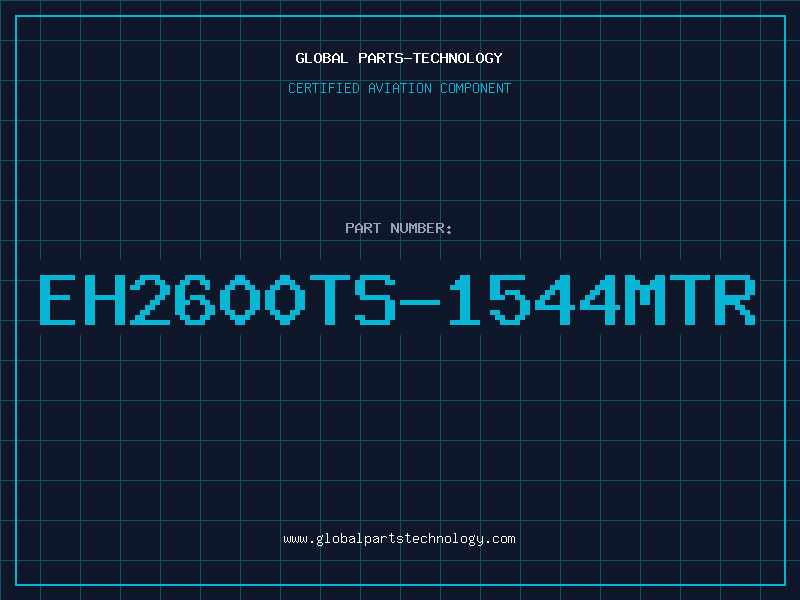 GLOBAL PARTS-TECHNOLOGY
CERTIFIED AVIATION COMPONENT

PART NUMBER:
EH2600TS-1544MTR

www.globalpartstechnology.com