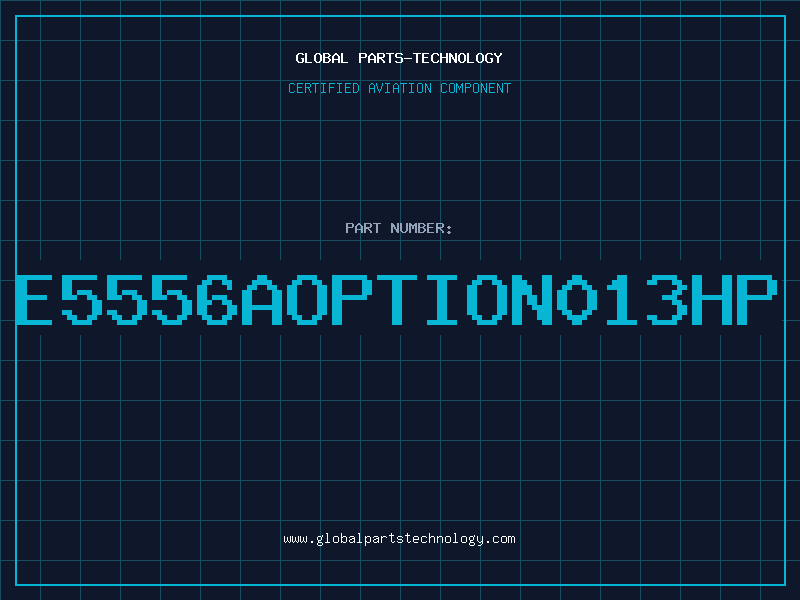 GLOBAL PARTS-TECHNOLOGY
CERTIFIED AVIATION COMPONENT

PART NUMBER:

E5556AOPTION013HP

www.globalpartstechnology.com