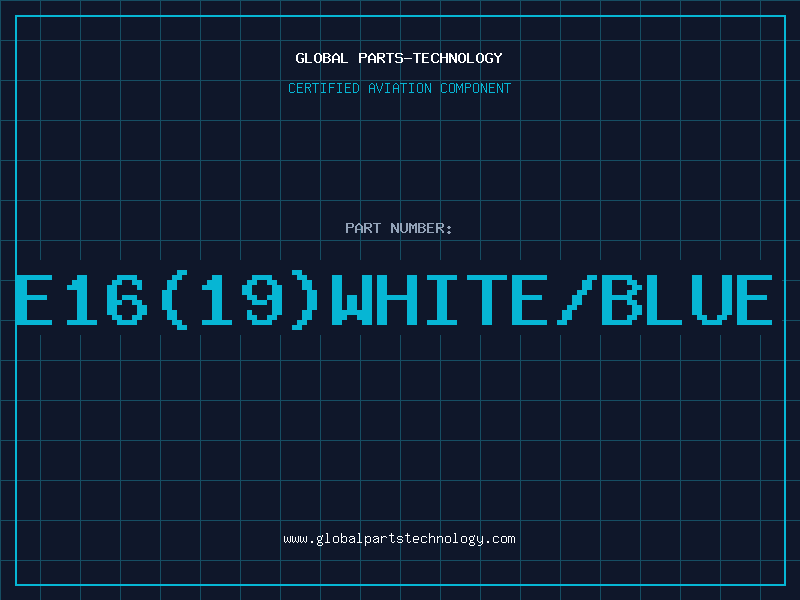 GLOBAL PARTS-TECHNOLOGY

CERTIFIED AVIATION COMPONENT

PART NUMBER:

E16(19)WHITE/BLUE

www.globalpartstechnology.com