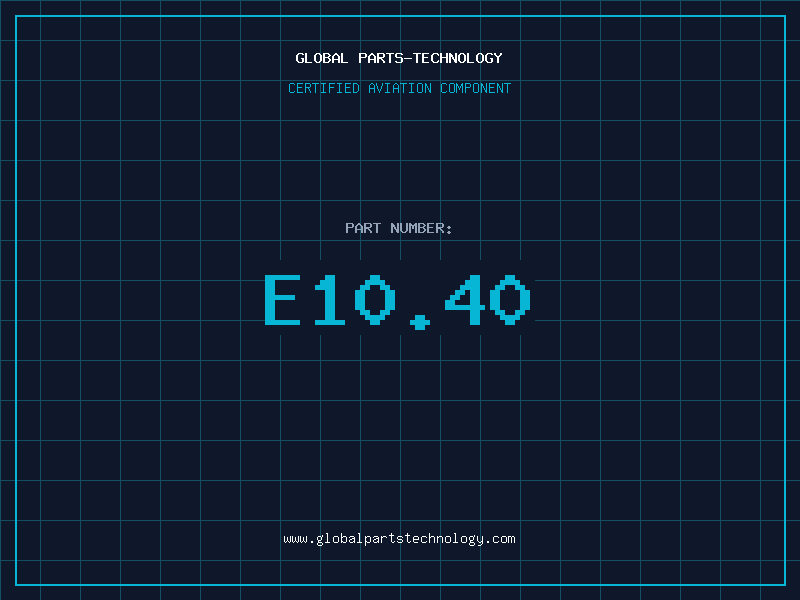 GLOBAL PARTS-TECHNOLOGY

CERTIFIED AVIATION COMPONENT

PART NUMBER:

E10.40

www.globalpartstechnology.com