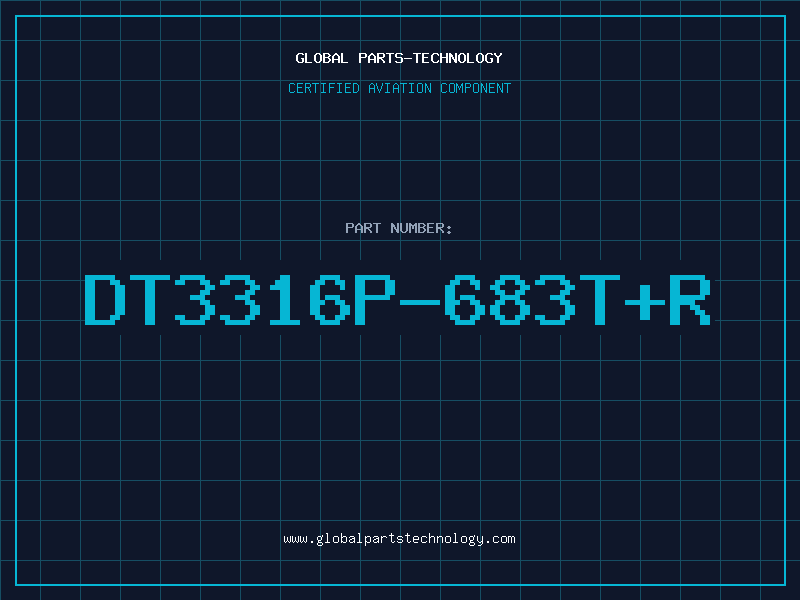 GLOBAL PARTS-TECHNOLOGY

CERTIFIED AVIATION COMPONENT

PART NUMBER:

DT3316P-683T+R

www.globalpartstechnology.com