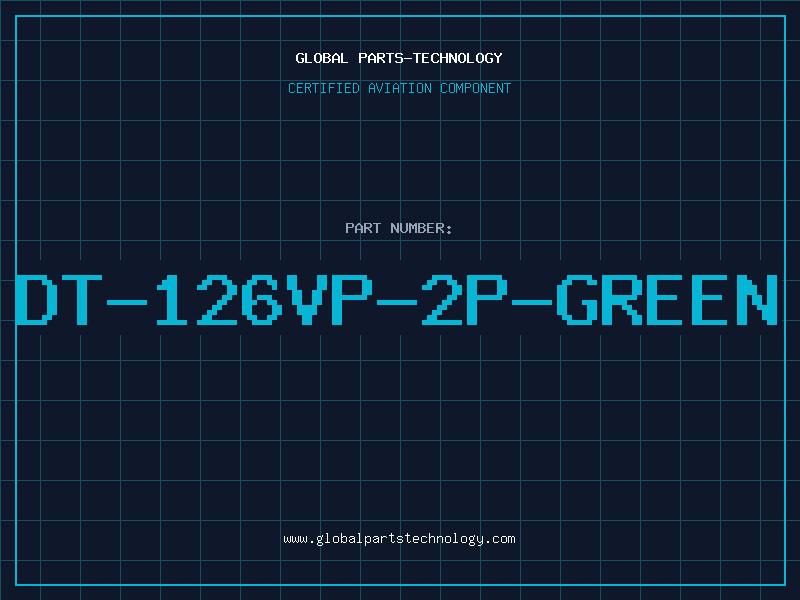 GLOBAL PARTS-TECHNOLOGY
CERTIFIED AVIATION COMPONENT

PART NUMBER:
DT-126VP-2P-GREEN

www.globalpartstechnology.com