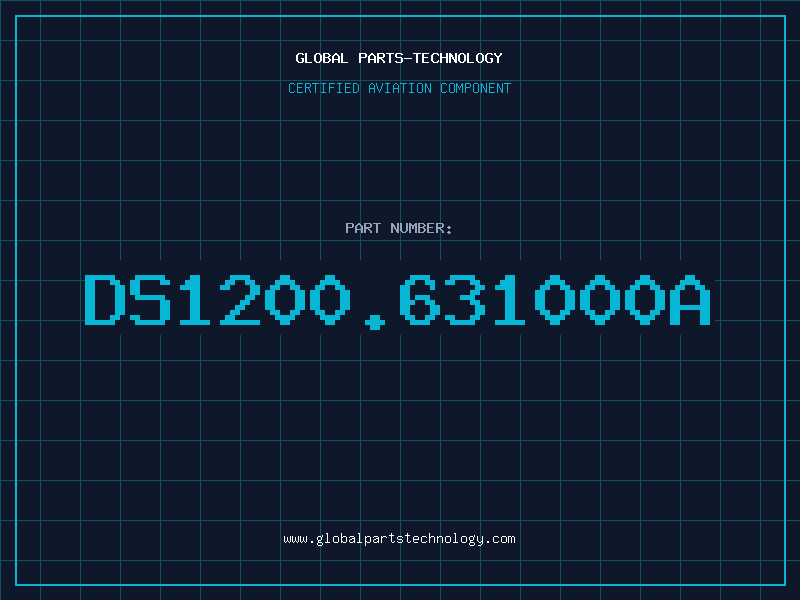 GLOBAL PARTS-TECHNOLOGY

CERTIFIED AVIATION COMPONENT

PART NUMBER:

DS1200.631000A

www.globalpartstechnology.com