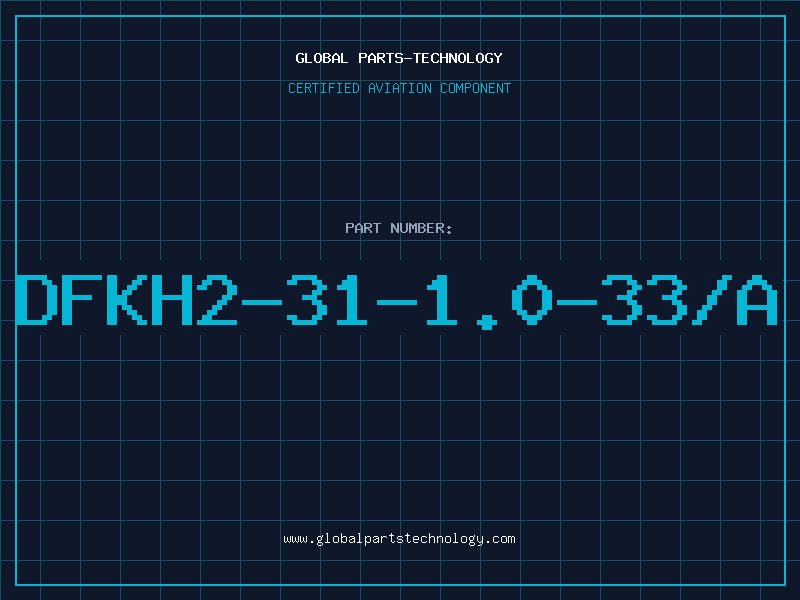 GLOBAL PARTS-TECHNOLOGY
CERTIFIED AVIATION COMPONENT

PART NUMBER:
DFKH2-31-1.0-33/A

www.globalpartstechnology.com