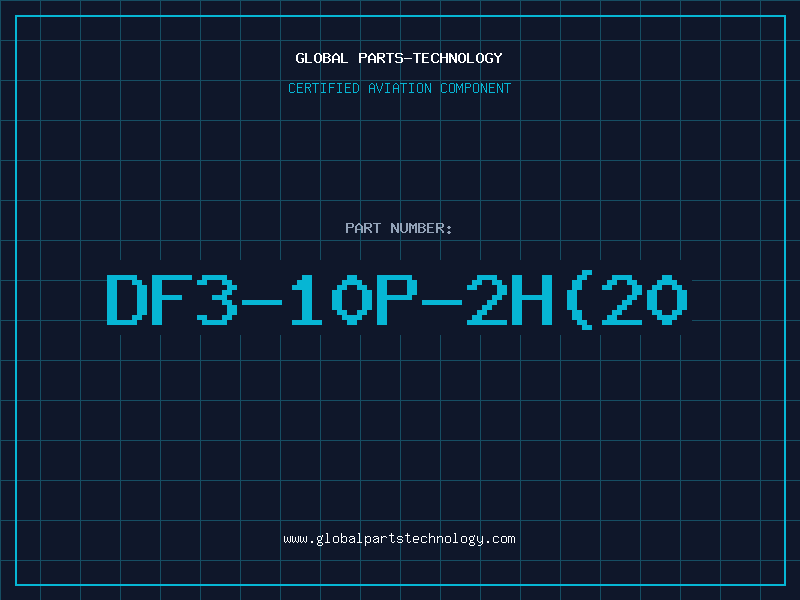 GLOBAL PARTS-TECHNOLOGY

CERTIFIED AVIATION COMPONENT

PART NUMBER:

DF3-10P-2H(20

www.globalpartstechnology.com