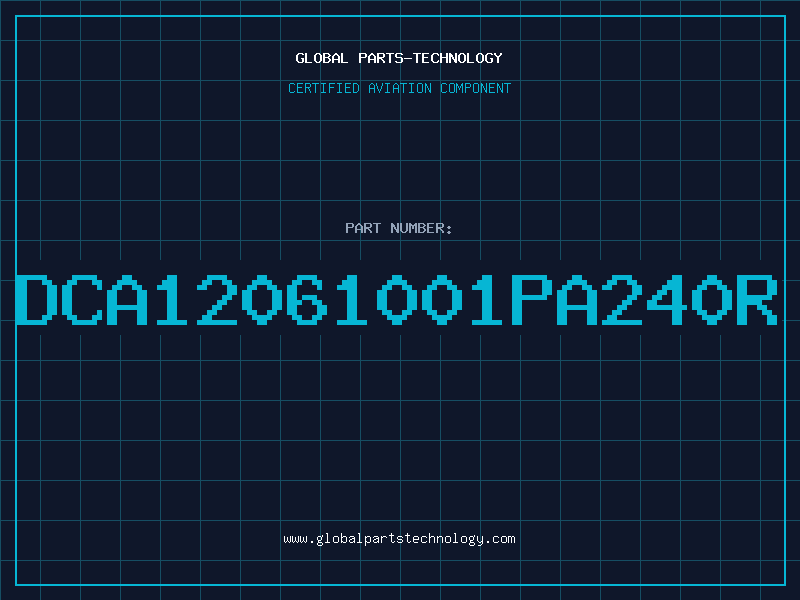 GLOBAL PARTS-TECHNOLOGY

CERTIFIED AVIATION COMPONENT

PART NUMBER:

DCA12061001PA240R

www.globalpartstechnology.com