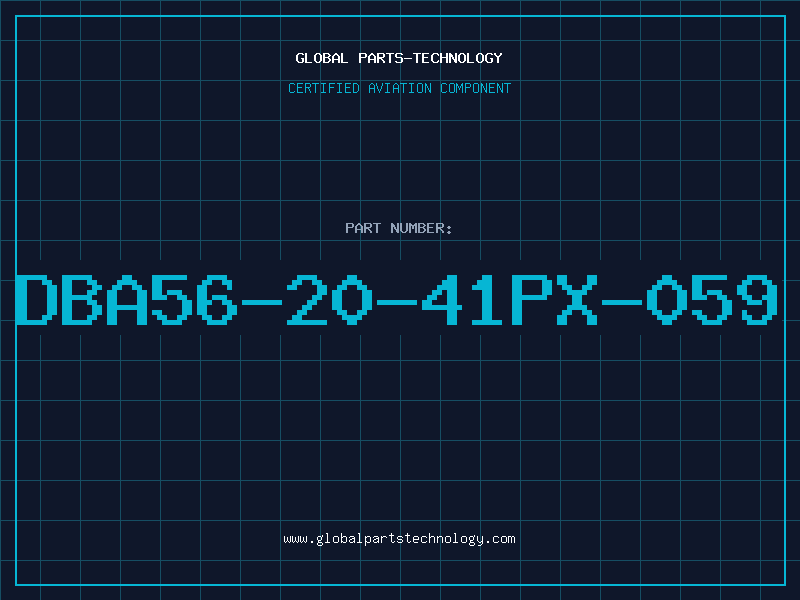 GLOBAL PARTS-TECHNOLOGY

CERTIFIED AVIATION COMPONENT

PART NUMBER:

DBA56-20-41PX-059

www.globalpartstechnology.com