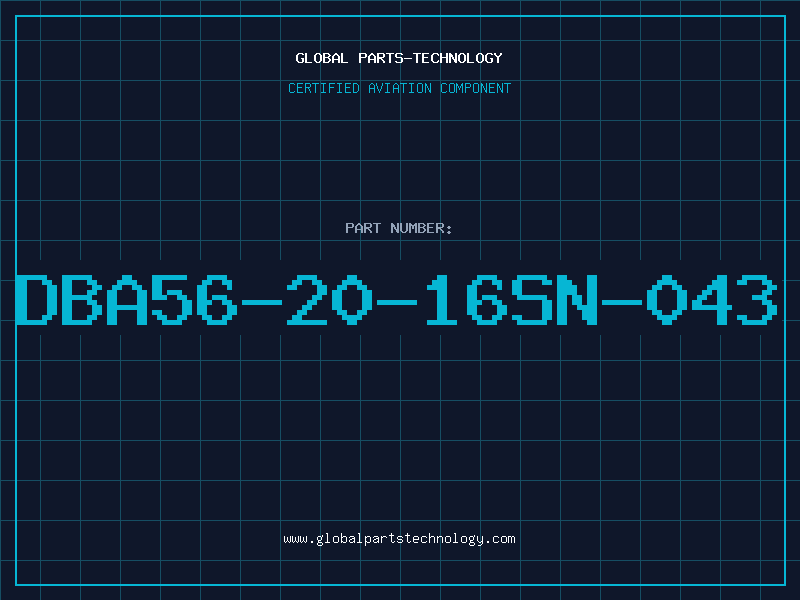 GLOBAL PARTS-TECHNOLOGY

CERTIFIED AVIATION COMPONENT

PART NUMBER:

DBA56-20-16SN-043

www.globalpartstechnology.com